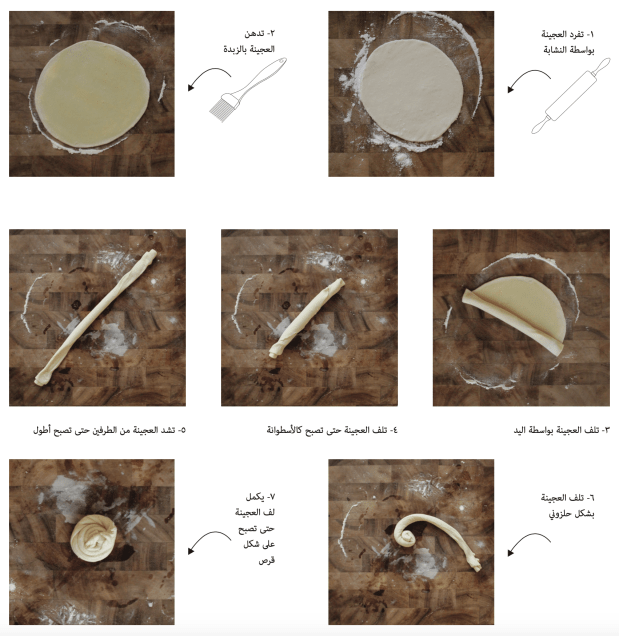 ١- تفرد العجينة بواسطة النشابة

٢- تدهن العجينة بالزبدة

٣- تلف العجينة بواسطة اليد

٤- تلف العجينة حتى تصبح كالأسطوانة

٥- تشد العجينة من الطرفين حتى تصبح أطول

٦- تلف العجينة بشكل حلزوني

٧- يكمل لف العجينة حتى تصبح على شكل قرص